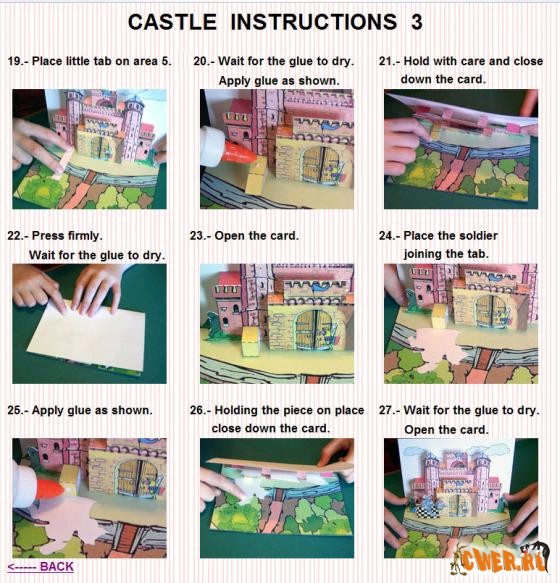 CASTLE INSTRUCTIONS 3

19.- Place little tab on area 5.

20.- Wait for the glue to dry. Apply glue as shown.

21.- Hold with care and close down the card.

22.- Press firmly. Wait for the glue to dry.

23.- Open the card.

24.- Place the soldier joining the tab.

25.- Apply glue as shown.

26.- Holding the piece on place close down the card.

27.- Wait for the glue to dry. Open the card.

<----- BACK

CWER.RU