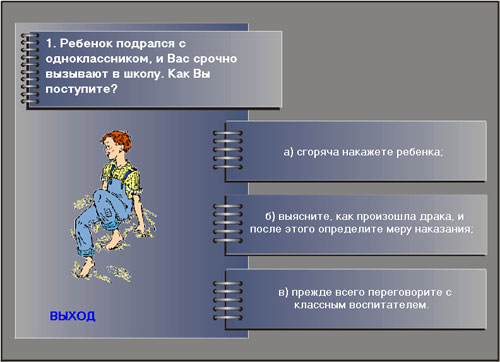 1. Ребенок подрался с одноклассником, и Вас срочно вызывают в школу. Как Вы поступите?

а) сгоряча накажете ребенка;

б) выясните, как произошла драка, и после этого определите меру наказания;

в) прежде всего переговорите с классным воспитателем.

ВЫХОД