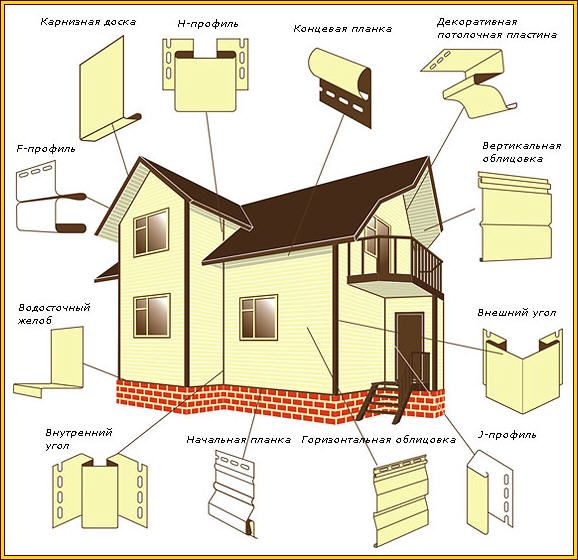 Карнизная доска

Н-профиль

Концевая планка

Декоративная потолочная пластина

F-профиль

Вертикальная облицовка

Водосточный желоб

Внешний угол

Внутренний угол

Начальная планка

Горизонтальная облицовка

J-профиль