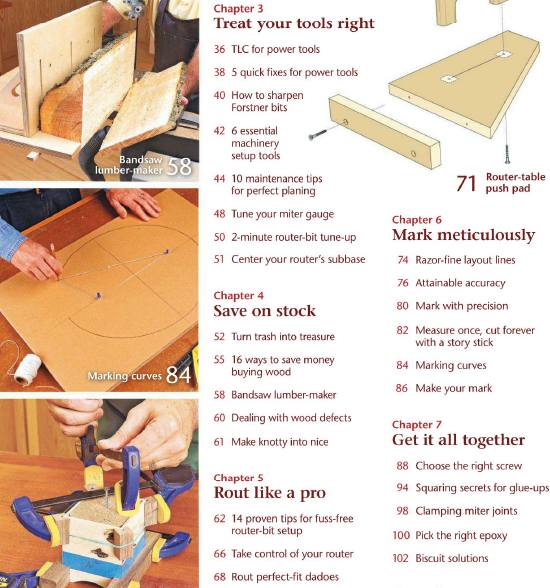 Bandsaw lumber-maker 58

Marking curves 84

Chapter 3
Treat your tools right

36 TLC for power tools

38 5 quick fixes for power tools

40 How to sharpen Forstner bits

42 6 essential machinery setup tools

44 10 maintenance tips for perfect planing

48 Tune your miter gauge

50 2-minute router-bit tune-up

51 Center your router's subbase

Chapter 4
Save on stock

52 Turn trash into treasure

55 16 ways to save money buying wood

58 Bandsaw lumber-maker

60 Dealing with wood defects

61 Make knotty into nice

Chapter 5
Rout like a pro

62 14 proven tips for fuss-free router-bit setup

66 Take control of your router

68 Rout perfect-fit dadoes

71 Router-table push pad

Chapter 6
Mark meticulously

74 Razor-fine layout lines

76 Attainable accuracy

80 Mark with precision

82 Measure once, cut forever with a story stick

84 Marking curves

86 Make your mark

Chapter 7
Get it all together

88 Choose the right screw

94 Squaring secrets for glue-ups

98 Clamping miter joints

100 Pick the right epoxy

102 Biscuit solutions