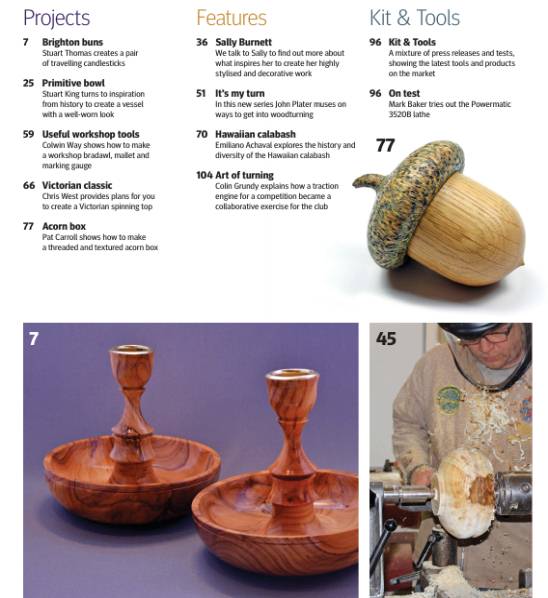 Projects

7 Brighton buns
Stuart Thomas creates a pair of travelling candlesticks

25 Primitive bowl
Stuart King turns to inspiration from history to create a vessel with a well-worn look

59 Useful workshop tools
Colwin Way shows how to make a workshop bradawl, mallet and marking gauge

66 Victorian classic
Chris West provides plans for you to create a Victorian spinning top

77 Acorn box
Pat Carroll shows how to make a threaded and textured acorn box

Features

36 Sally Burnett
We talk to Sally to find out more about what inspires her to create her highly stylised and decorative work

51 It's my turn
In this new series John Plater muses on ways to get into woodturning

70 Hawaiian calabash
Emiliano Achaval explores the history and diversity of the Hawaiian calabash

104 Art of turning
Colin Grundy explains how a traction engine for a competition became a collaborative exercise for the club

Kit & Tools

96 Kit & Tools
A mixture of press releases and tests, showing the latest tools and products on the market

96 On test
Mark Baker tries out the Powermatic 3520B lathe

77

7

45