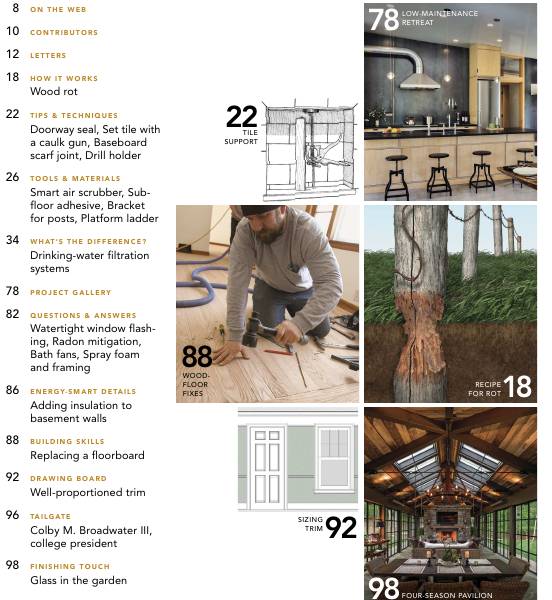 8 ON THE WEB

10 CONTRIBUTORS

12 LETTERS

18 HOW IT WORKS
Wood rot

22 TIPS & TECHNIQUES
Doorway seal, Set tile with a caulk gun, Baseboard scarf joint, Drill holder

26 TOOLS & MATERIALS
Smart air scrubber, Subfloor adhesive, Bracket for posts, Platform ladder

34 WHAT'S THE DIFFERENCE?
Drinking-water filtration systems

78 PROJECT GALLERY

82 QUESTIONS & ANSWERS
Watertight window flashing, Radon mitigation, Bath fans, Spray foam and framing

86 ENERGY-SMART DETAILS
Adding insulation to basement walls

88 BUILDING SKILLS
Replacing a floorboard

92 DRAWING BOARD
Well-proportioned trim

96 TAILGATE
Colby M. Broadwater III, college president

98 FINISHING TOUCH
Glass in the garden

22 TILE SUPPORT

78 LOW-MAINTENANCE RETREAT

88 WOOD-FLOOR FIXES

RECIPE FOR ROT 18

SIZING TRIM 92

98 FOUR-SEASON PAVILION